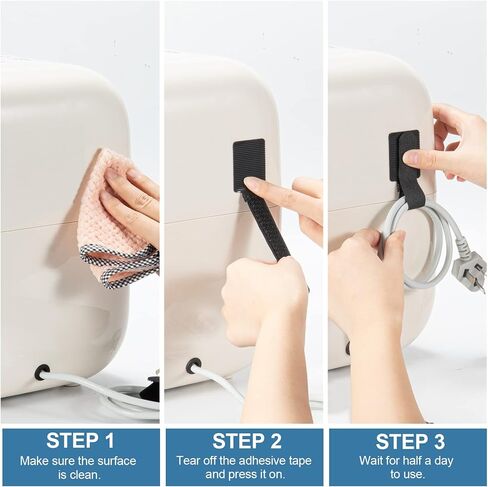 STEP 1
Make sure the surface is clean.

STEP 2
Tear off the adhesive tape and press it on.

STEP 3
Wait for half a day to use.