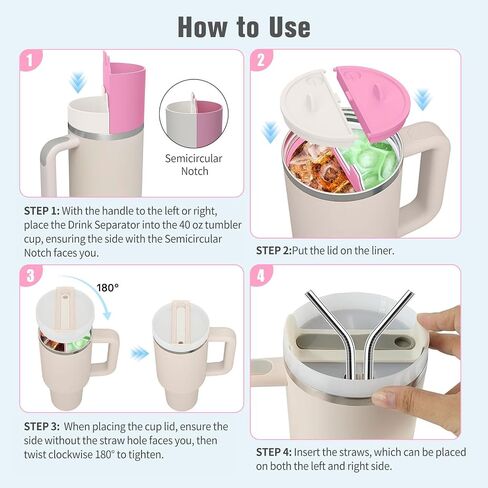 How to Use

1

Semicircular Notch

STEP 1: With the handle to the left or right, place the Drink Separator into the 40 oz tumbler cup, ensuring the side with the Semicircular Notch faces you.

2

STEP 2:Put the lid on the liner.

3

180°

STEP 3: When placing the cup lid, ensure the side without the straw hole faces you, then twist clockwise 180° to tighten.

4

STEP 4: Insert the straws, which can be placed on both the left and right side.