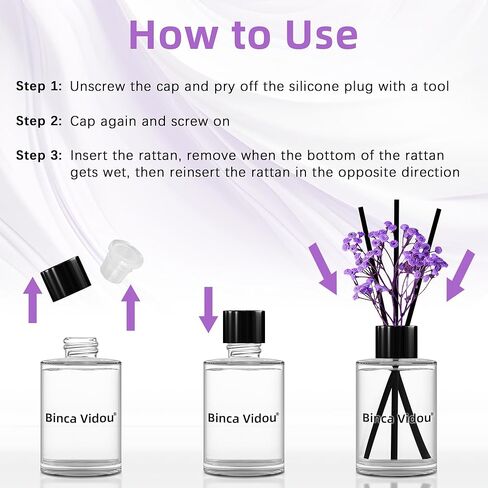 How to Use

Step 1: Unscrew the cap and pry off the silicone plug with a tool

Step 2: Cap again and screw on

Step 3: Insert the rattan, remove when the bottom of the rattan gets wet, then reinsert the rattan in the opposite direction

Binca Vidou®

Binca Vidou®

Binca Vidou®