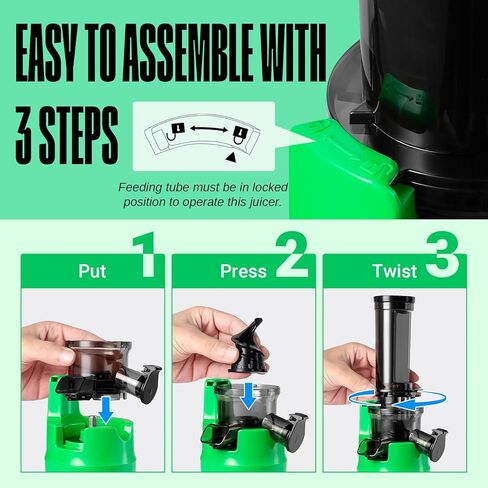 EASY TO ASSEMBLE WITH 3 STEPS

Feeding tube must be in locked position to operate this juicer.

Put 1

Press 2

Twist 3