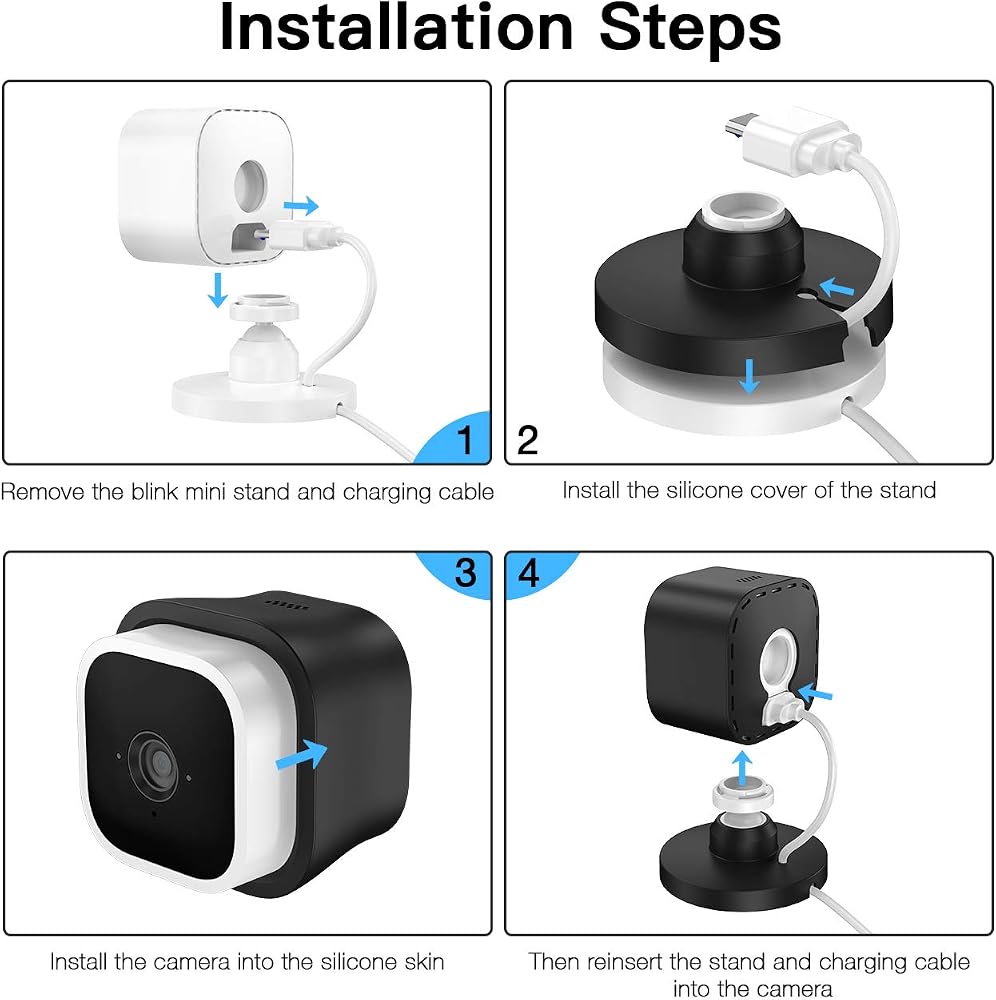 Installation Steps

1

Remove the blink mini stand and charging cable

2

Install the silicone cover of the stand

3

Install the camera into the silicone skin

4

Then reinsert the stand and charging cable into the camera