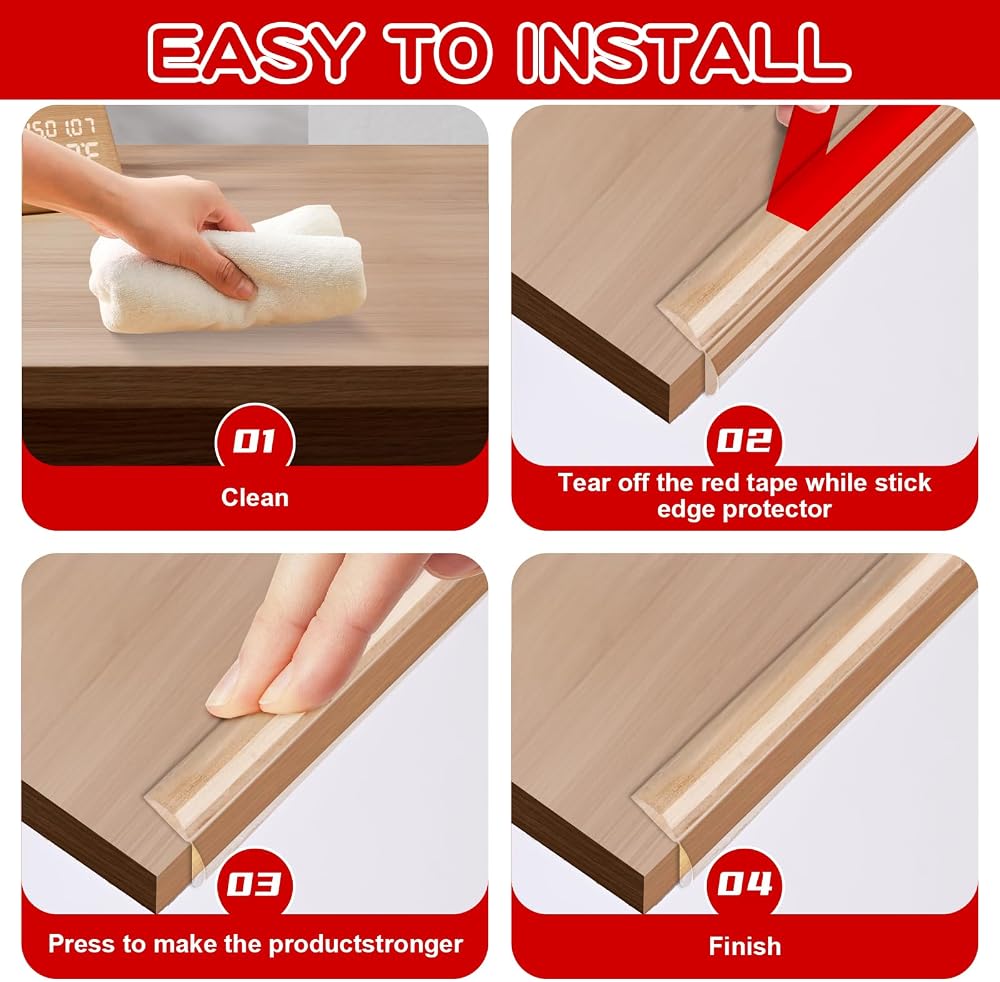 EASY TO INSTALL

01
Clean

02
Tear off the red tape while stick edge protector

03
Press to make the productstronger

04
Finish