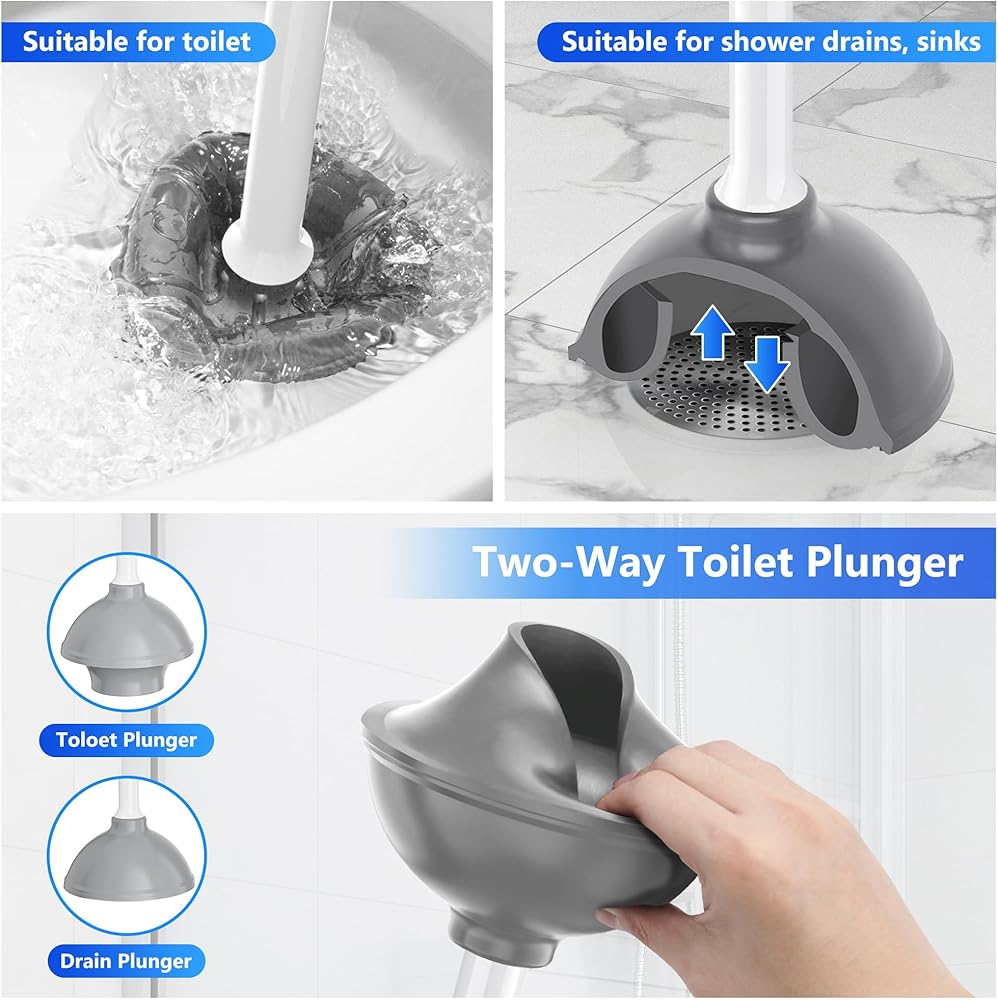 Suitable for toilet

Suitable for shower drains, sinks

Two-Way Toilet Plunger

Toloet Plunger

Drain Plunger