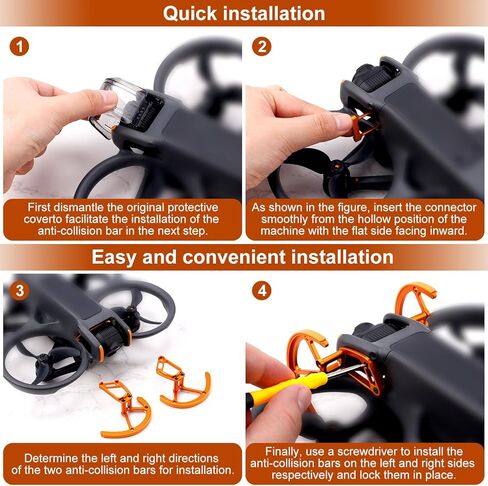 Quick installation

1

First dismantle the original protective coverto facilitate the installation of the anti-collision bar in the next step.

2

As shown in the figure, insert the connector smoothly from the hollow position of the machine with the flat side facing inward.

Easy and convenient installation

3

Determine the left and right directions of the two anti-collision bars for installation.

4

Finally, use a screwdriver to install the anti-collision bars on the left and right sides respectively and lock them in place.