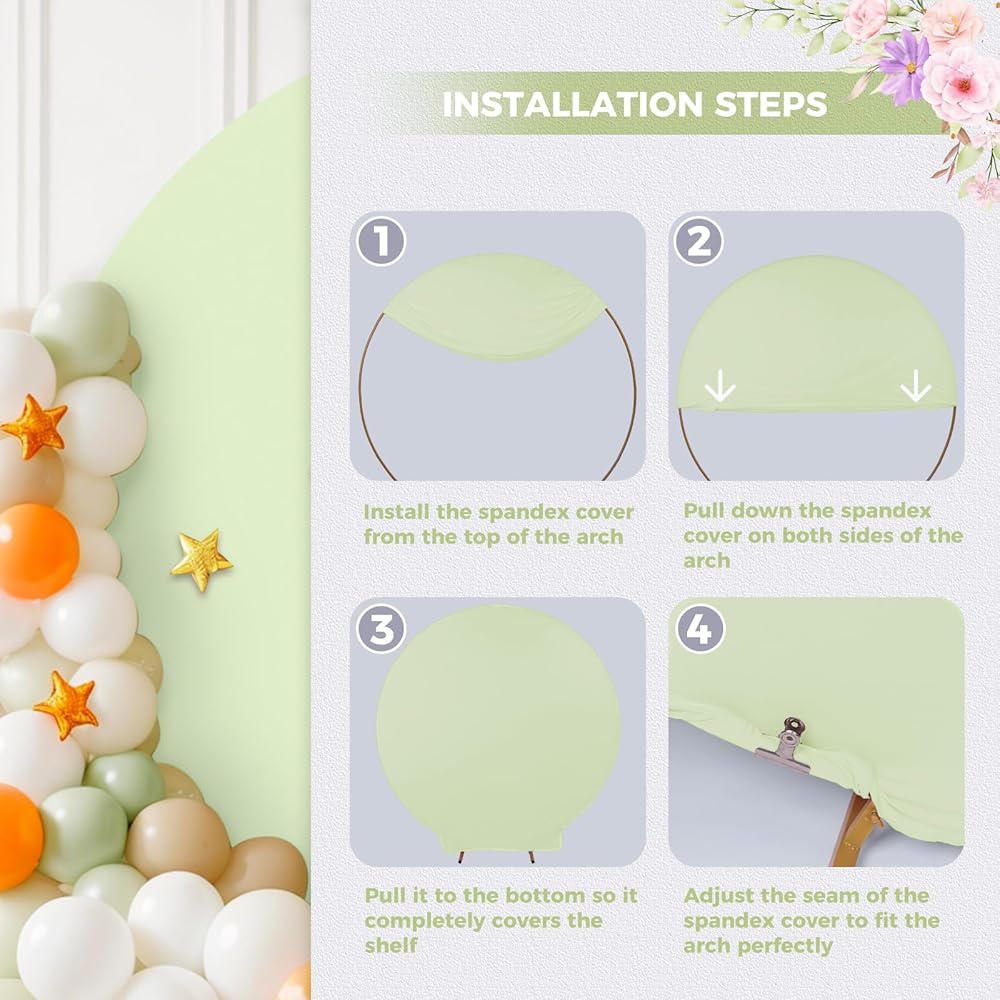 INSTALLATION STEPS

1

Install the spandex cover from the top of the arch

2

Pull down the spandex cover on both sides of the arch

3

Pull it to the bottom so it completely covers the shelf

4

Adjust the seam of the spandex cover to fit the arch perfectly