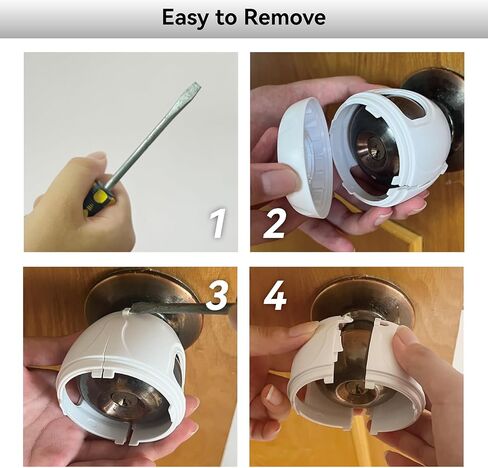 Easy to Remove

1

2

3

4