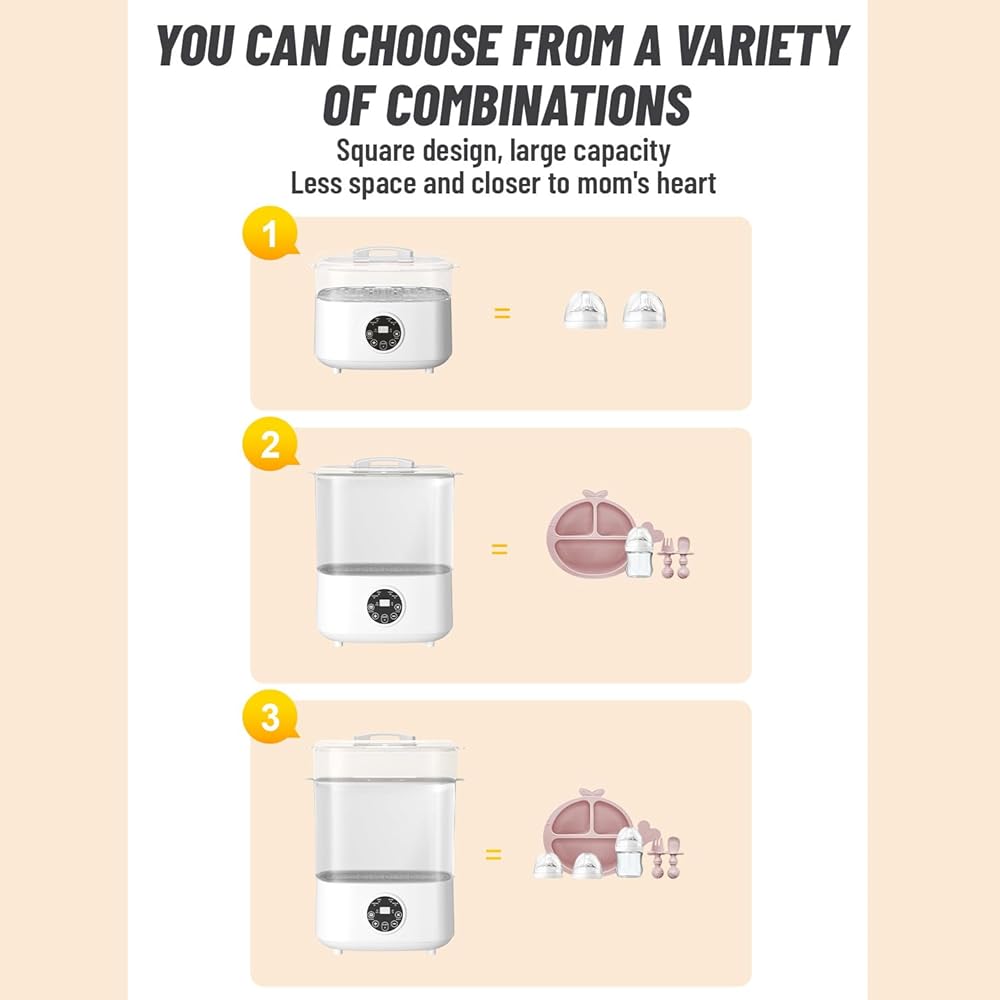 YOU CAN CHOOSE FROM A VARIETY OF COMBINATIONS
Square design, large capacity
Less space and closer to mom's heart

1
=

2
=

3
=