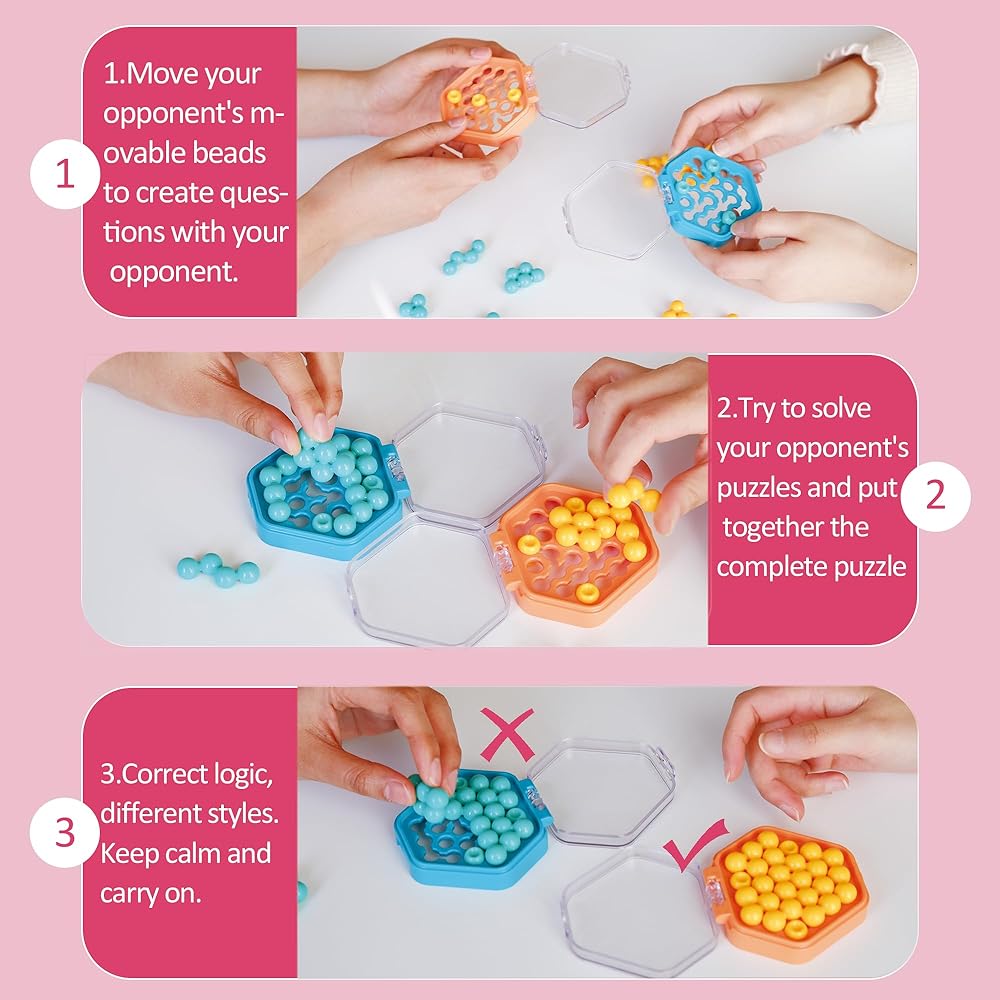 1

1.Move your opponent's movable beads to create questions with your opponent.

2.Try to solve your opponent's puzzles and put together the complete puzzle

2

3

3.Correct logic, different styles. Keep calm and carry on.