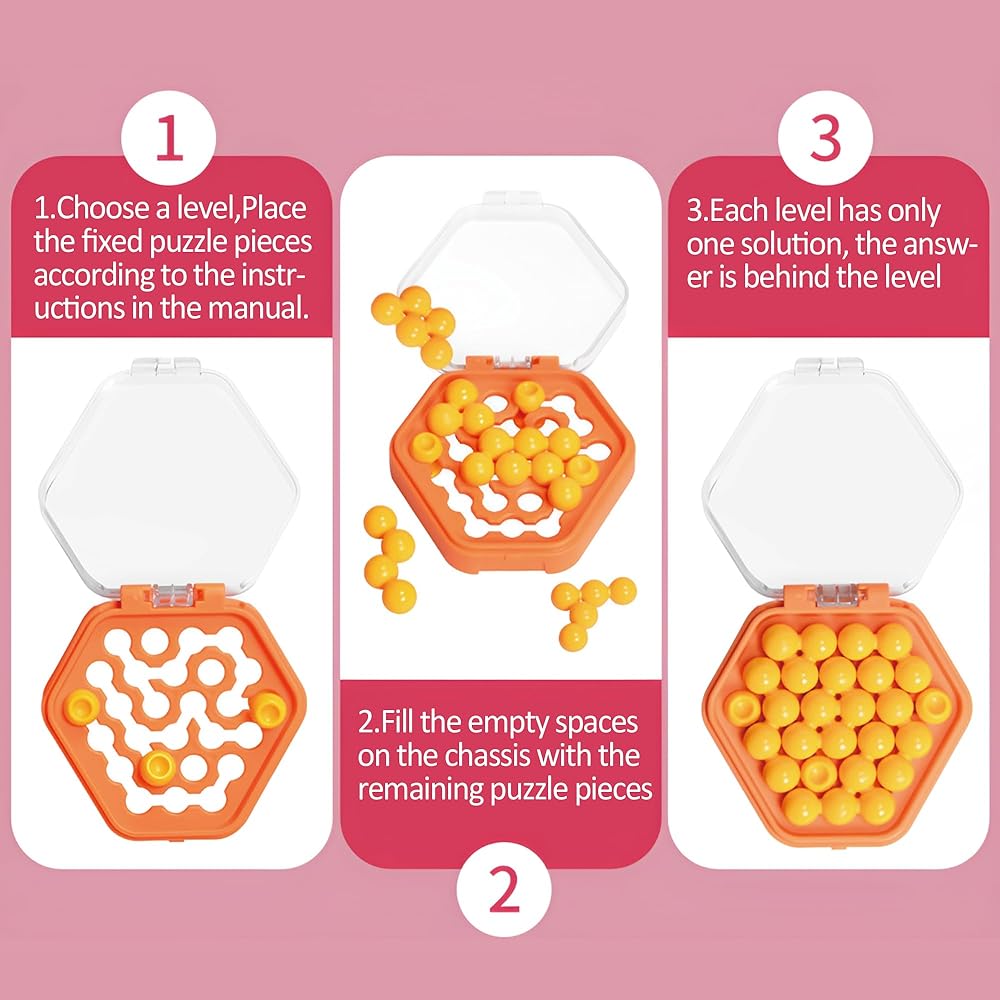 1

1.Choose a level,Place the fixed puzzle pieces according to the instructions in the manual.

2.Fill the empty spaces on the chassis with the remaining puzzle pieces

2

3

3.Each level has only one solution, the answer is behind the level