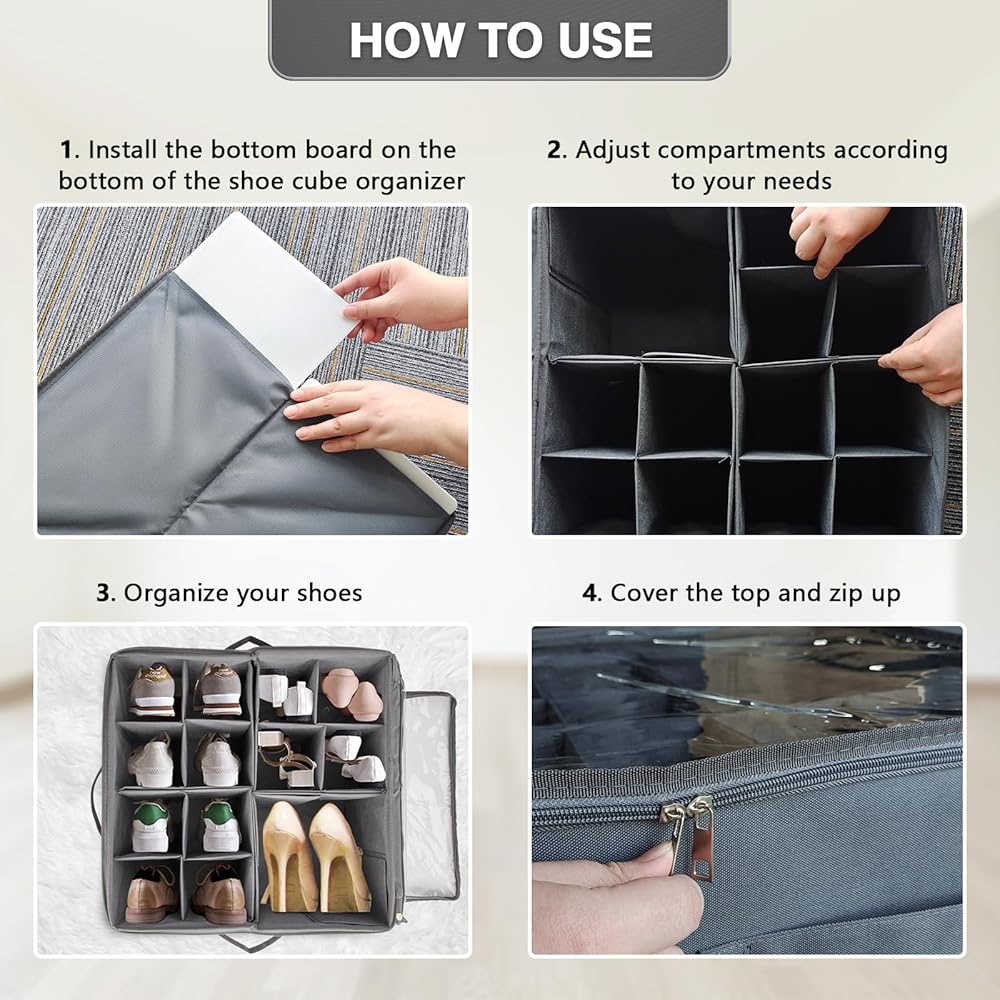 HOW TO USE

1. Install the bottom board on the bottom of the shoe cube organizer

2. Adjust compartments according to your needs

3. Organize your shoes

4. Cover the top and zip up