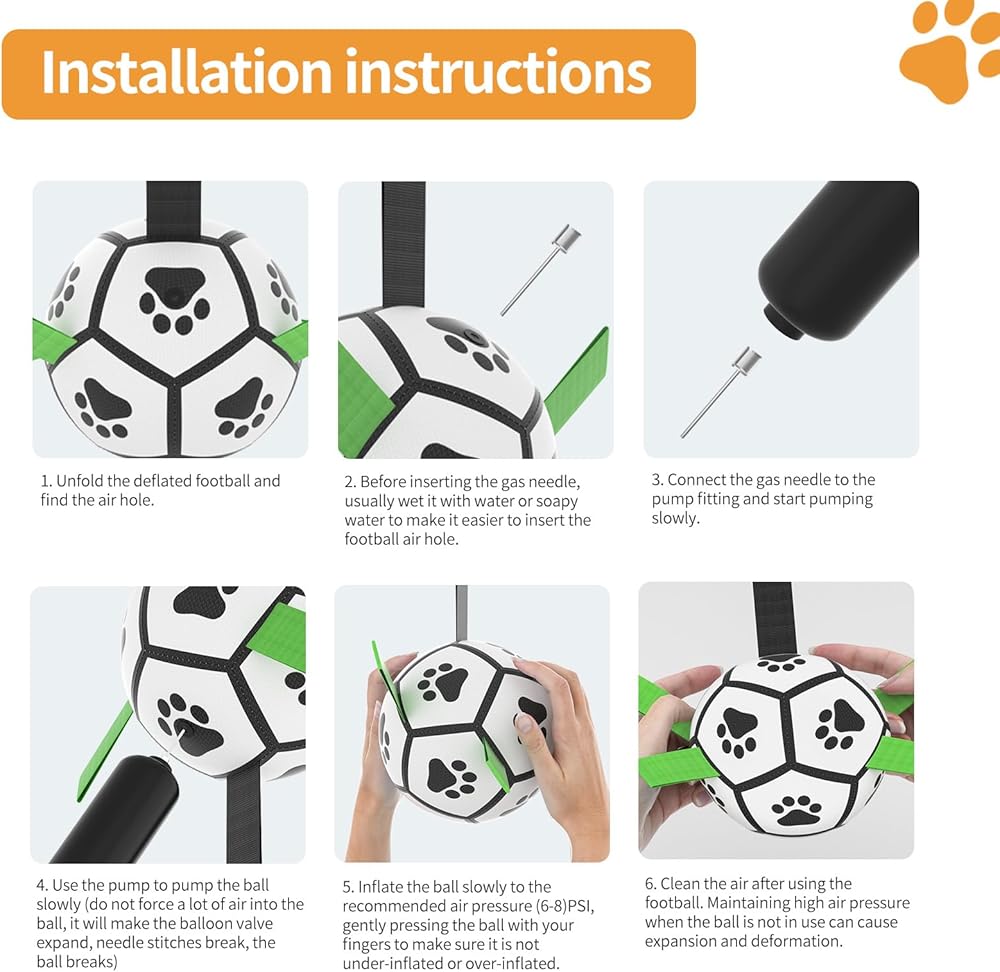 Installation instructions

1. Unfold the deflated football and find the air hole.

2. Before inserting the gas needle, usually wet it with water or soapy water to make it easier to insert the football air hole.

3. Connect the gas needle to the pump fitting and start pumping slowly.

4. Use the pump to pump the ball slowly (do not force a lot of air into the ball, it will make the balloon valve expand, needle stitches break, the ball breaks)

5. Inflate the ball slowly to the recommended air pressure (6-8)PSI, gently pressing the ball with your fingers to make sure it is not under-inflated or over-inflated.

6. Clean the air after using the football. Maintaining high air pressure when the ball is not in use can cause expansion and deformation.