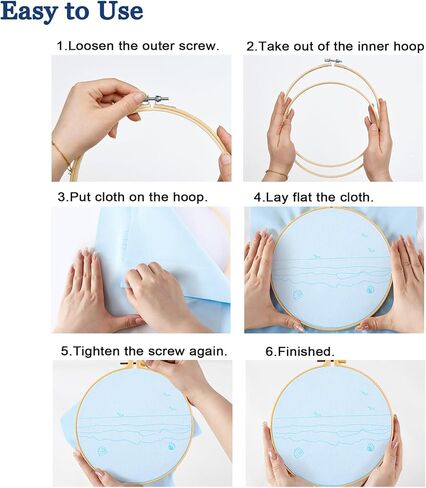 Easy to Use

1.Loosen the outer screw.

2.Take out of the inner hoop

3.Put cloth on the hoop.

4.Lay flat the cloth.

5.Tighten the screw again.

6.Finished.