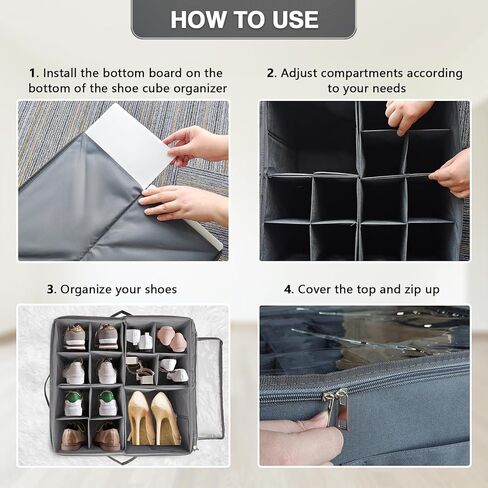 HOW TO USE

1. Install the bottom board on the bottom of the shoe cube organizer

2. Adjust compartments according to your needs

3. Organize your shoes

4. Cover the top and zip up