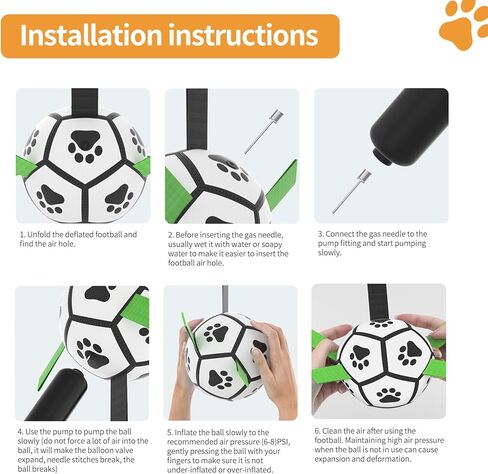 Installation instructions

1. Unfold the deflated football and find the air hole.

2. Before inserting the gas needle, usually wet it with water or soapy water to make it easier to insert the football air hole.

3. Connect the gas needle to the pump fitting and start pumping slowly.

4. Use the pump to pump the ball slowly (do not force a lot of air into the ball, it will make the balloon valve expand, needle stitches break, the ball breaks)

5. Inflate the ball slowly to the recommended air pressure (6-8)PSI, gently pressing the ball with your fingers to make sure it is not under-inflated or over-inflated.

6. Clean the air after using the football. Maintaining high air pressure when the ball is not in use can cause expansion and deformation.