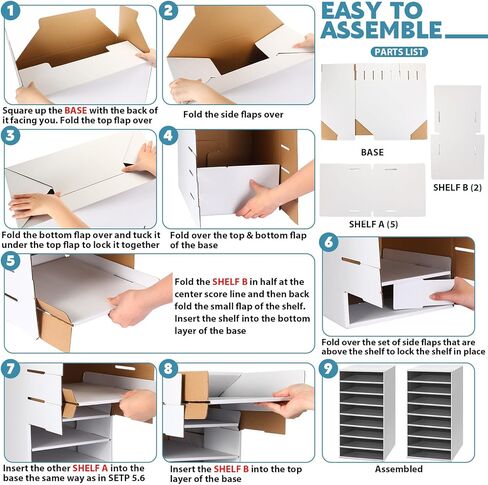 EASY TO ASSEMBLE

PARTS LIST

BASE

SHELF B (2)

SHELF A (5)

1
Square up the BASE with the back of it facing you. Fold the top flap over

2
Fold the side flaps over

3
Fold the bottom flap over and tuck it under the top flap to lock it together

4
Fold over the top & bottom flap of the base

5
Fold the SHELF B in half at the center score line and then back fold the small flap of the shelf. Insert the shelf into the bottom layer of the base

6
Fold over the set of side flaps that are above the shelf to lock the shelf in place

7
Insert the other SHELF A into the base the same way as in SETP 5.6

8
Insert the SHELF B into the top layer of the base

9
Assembled