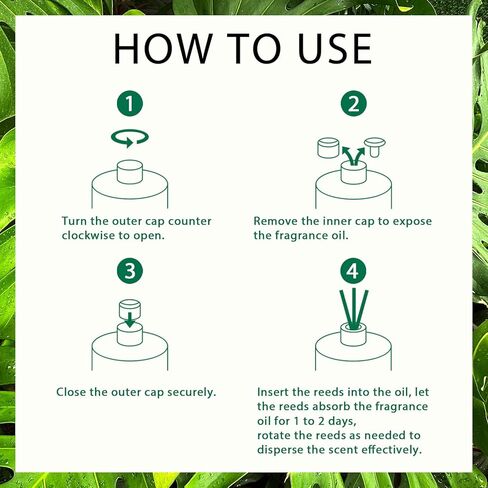 HOW TO USE

1

Turn the outer cap counter clockwise to open.

2

Remove the inner cap to expose the fragrance oil.

3

Close the outer cap securely.

4

Insert the reeds into the oil, let the reeds absorb the fragrance oil for 1 to 2 days,
rotate the reeds as needed to disperse the scent effectively.