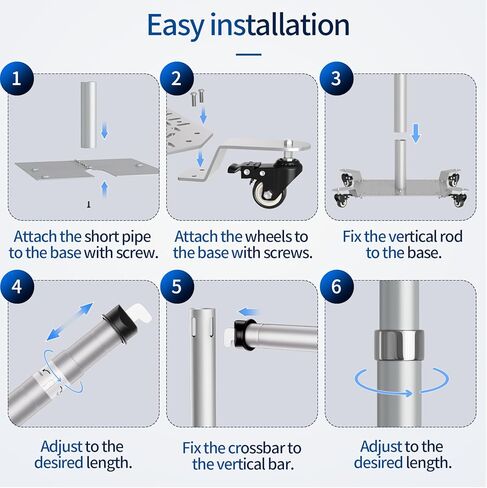 Easy installation

1

Attach the short pipe to the base with screw.

2

Attach the wheels to the base with screws.

3

Fix the vertical rod to the base.

4

Adjust to the desired length.

5

Fix the crossbar to the vertical bar.

6

Adjust to the desired length.