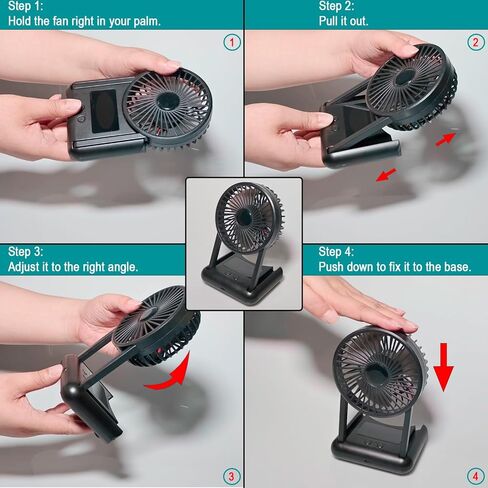 Step 1:
Hold the fan right in your palm.

1

Step 2:
Pull it out.

2

Step 3:
Adjust it to the right angle.

3

Step 4:
Push down to fix it to the base.

4