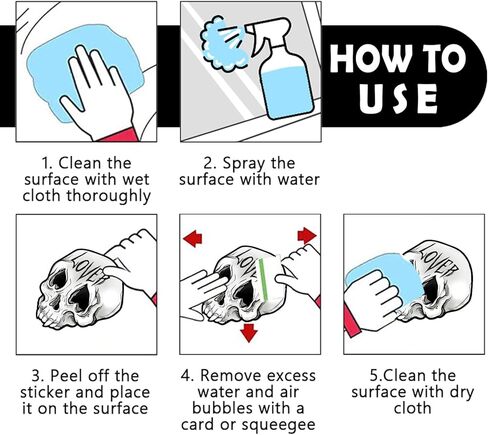 HOW TO USE

1. Clean the surface with wet cloth thoroughly

2. Spray the surface with water

LOVER

3. Peel off the sticker and place it on the surface

LOVER

4. Remove excess water and air bubbles with a card or squeegee

LOVER

5.Clean the surface with dry cloth