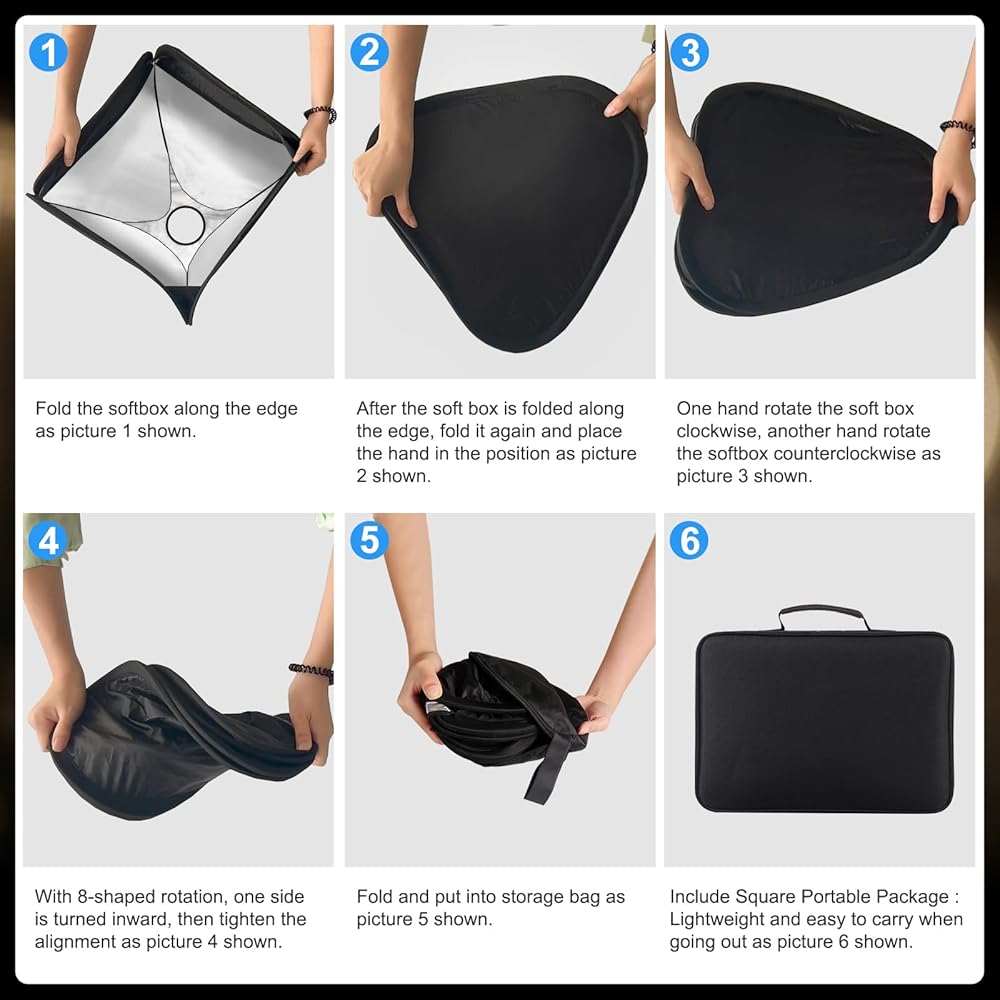 1

Fold the softbox along the edge as picture 1 shown.

2

After the soft box is folded along the edge, fold it again and place the hand in the position as picture 2 shown.

3

One hand rotate the soft box clockwise, another hand rotate the softbox counterclockwise as picture 3 shown.

4

With 8-shaped rotation, one side is turned inward, then tighten the alignment as picture 4 shown.

5

Fold and put into storage bag as picture 5 shown.

6

Include Square Portable Package : Lightweight and easy to carry when going out as picture 6 shown.