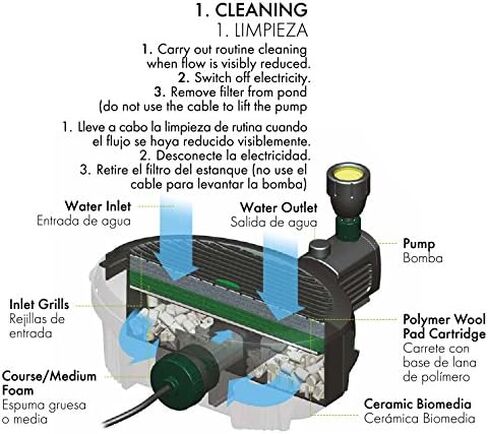 1. CLEANING
1. LIMPIEZA

1. Carry out routine cleaning when flow is visibly reduced.
2. Switch off electricity.
3. Remove filter from pond (do not use the cable to lift the pump

1. Lleve a cabo la limpieza de rutina cuando el flujo se haya reducido visiblemente.
2. Desconecte la electricidad.
3. Retire el filtro del estanque (no use el cable para levantar la bomba)

Water Inlet
Entrada de agua

Water Outlet
Salida de agua

Pump
Bomba

Inlet Grills
Rejillas de entrada

Polymer Wool Pad Cartridge
Carrete con base de lana de polímero

Course/Medium Foam
Espuma gruesa o media

Ceramic Biomedia
Cerámica Biomedia