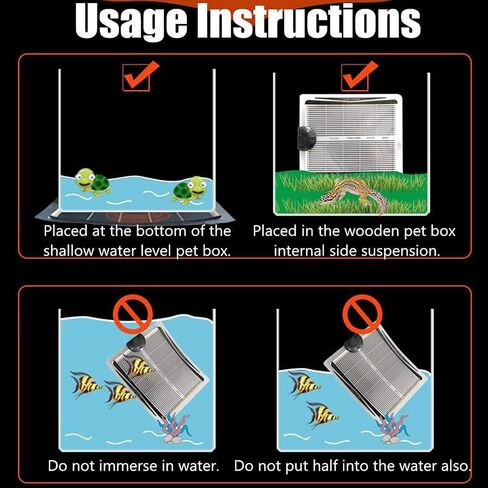 Usage Instructions

Placed at the bottom of the shallow water level pet box.

Placed in the wooden pet box internal side suspension.

Do not immerse in water.

Do not put half into the water also.