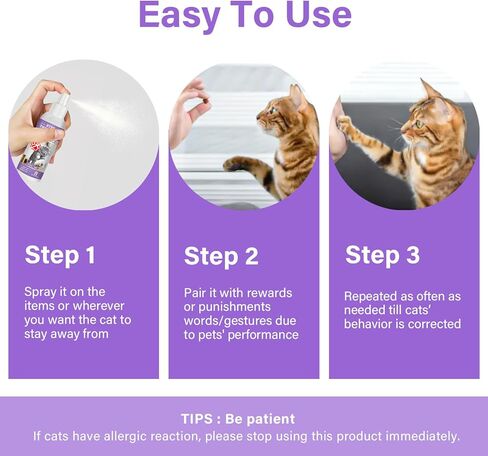 Easy To Use

Step 1

Spray it on the items or wherever you want the cat to stay away from

Step 2

Pair it with rewards or punishments words/gestures due to pets' performance

Step 3

Repeated as often as needed till cats' behavior is corrected

TIPS : Be patient
If cats have allergic reaction, please stop using this product immediately.