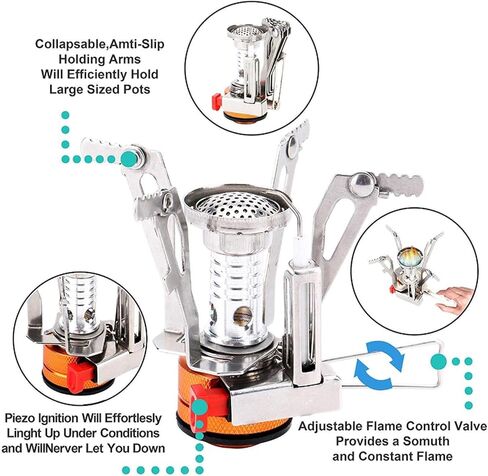 Collapsable,Amti-Slip Holding Arms Will Efficiently Hold Large Sized Pots

Piezo Ignition Will Effortlesly Linght Up Under Conditions and WillNerver Let You Down

Adjustable Flame Control Valve Provides a Somuth and Constant Flame