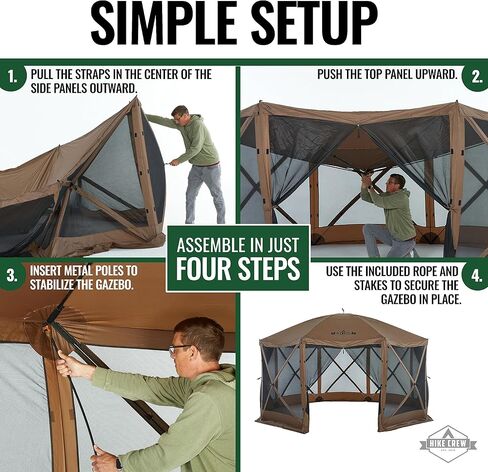 SIMPLE SETUP

1. PULL THE STRAPS IN THE CENTER OF THE SIDE PANELS OUTWARD.

PUSH THE TOP PANEL UPWARD. 2.

ASSEMBLE IN JUST FOUR STEPS

3. INSERT METAL POLES TO STABILIZE THE GAZEBO.

USE THE INCLUDED ROPE AND STAKES TO SECURE THE GAZEBO IN PLACE. 4.

HIKE CREW