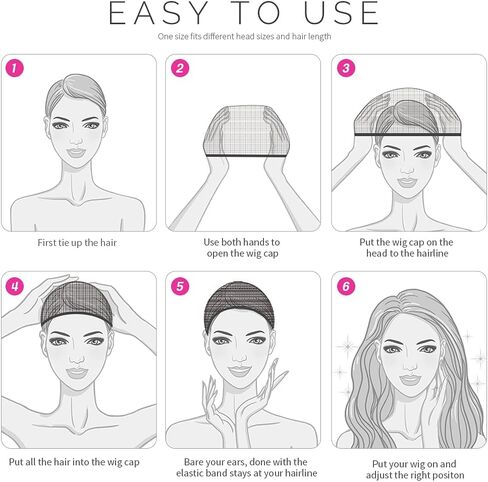 EASY TO USE

One size fits different head sizes and hair length

1

First tie up the hair

2

Use both hands to open the wig cap

3

Put the wig cap on the head to the hairline

4

Put all the hair into the wig cap

5

Bare your ears, done with the elastic band stays at your hairline

6

Put your wig on and adjust the right positon