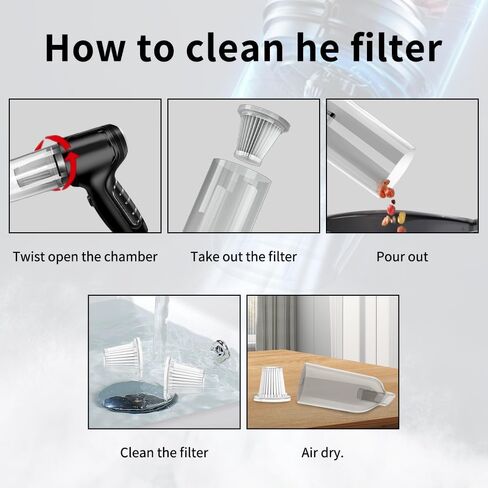 How to clean he filter

Twist open the chamber

Take out the filter

Pour out

Clean the filter

Air dry.