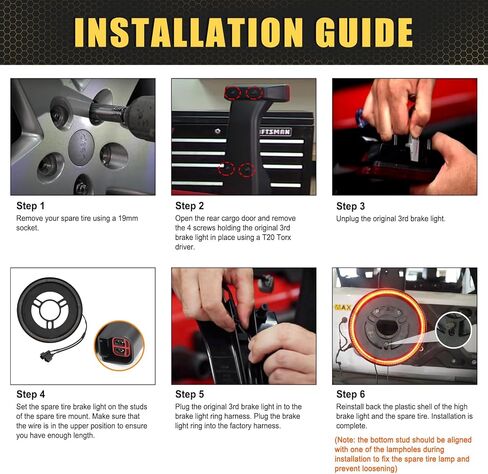 INSTALLATION GUIDE

FTSMAN

Step 1
Remove your spare tire using a 19mm socket.

Step 2
Open the rear cargo door and remove the 4 screws holding the original 3rd brake light in place using a T20 Torx driver.

Step 3
Unplug the original 3rd brake light.

Step 4
Set the spare tire brake light on the studs of the spare tire mount. Make sure that the wire is in the upper position to ensure you have enough length.

Step 5
Plug the original 3rd brake light in to the brake light ring harness. Plug the brake light ring into the factory harness.

MAX

Step 6
Reinstall back the plastic shell of the high brake light and the spare tire. Installation is complete.

(Note: the bottom stud should be aligned with one of the lampholes during installation to fix the spare tire lamp and prevent loosening)