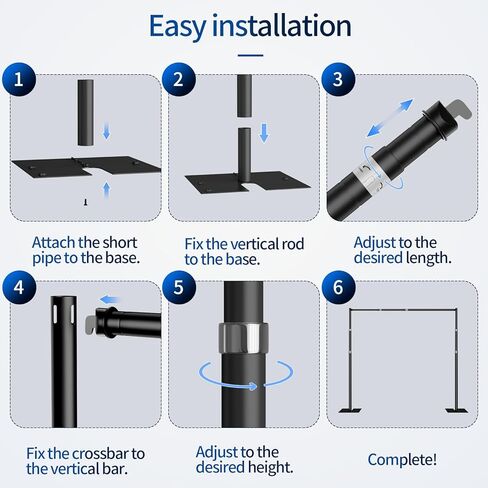 Easy installation

1

Attach the short pipe to the base.

2

Fix the vertical rod to the base.

3

Adjust to the desired length.

4

Fix the crossbar to the vertical bar.

5

Adjust to the desired height.

6

Complete!