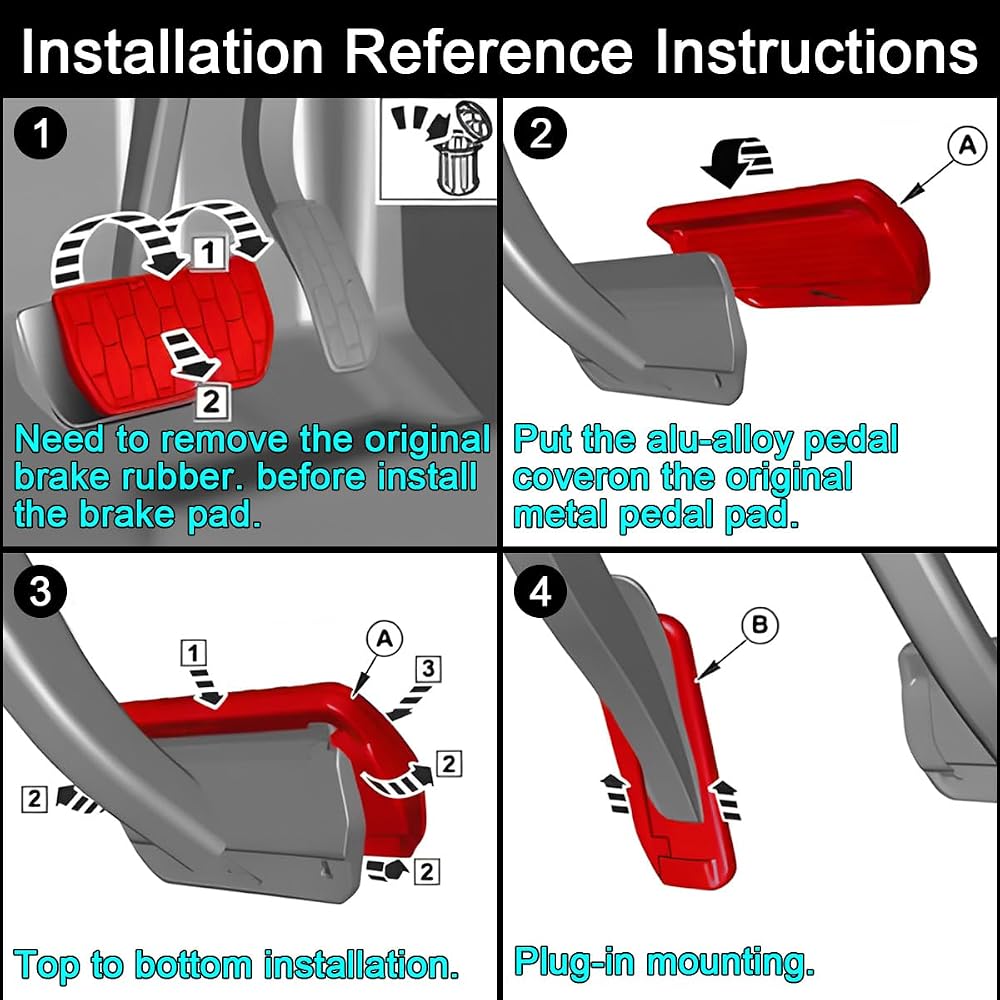 Installation Reference Instructions

1

1

2

Need to remove the original brake rubber. before install the brake pad.

2

A

Put the alu-alloy pedal coveron the original metal pedal pad.

3

1

A

3

2

2

2

Top to bottom installation.

4

B

Plug-in mounting.