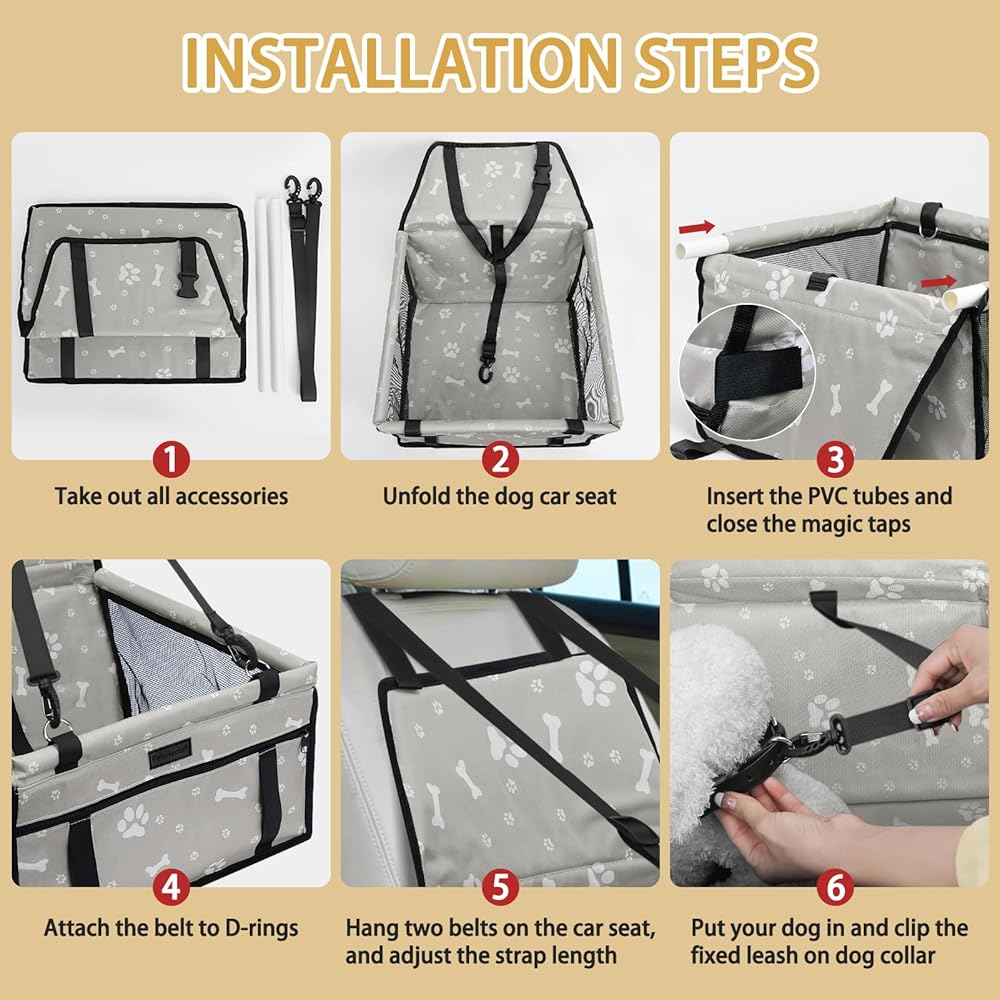 INSTALLATION STEPS

1
Take out all accessories

2
Unfold the dog car seat

3
Insert the PVC tubes and close the magic taps

4
Attach the belt to D-rings

5
Hang two belts on the car seat, and adjust the strap length

6
Put your dog in and clip the fixed leash on dog collar