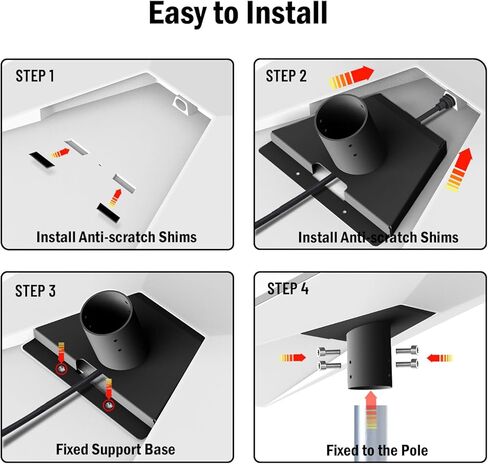 Easy to Install

STEP 1

Install Anti-scratch Shims

STEP 2

Install Anti-scratch Shims

STEP 3

Fixed Support Base

STEP 4

Fixed to the Pole