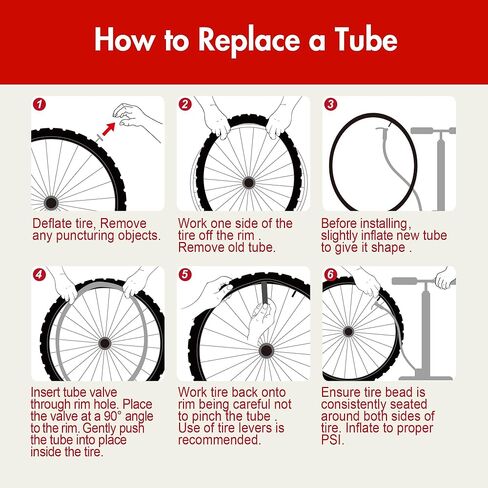 How to Replace a Tube

1

Deflate tire, Remove any puncturing objects.

2

Work one side of the tire off the rim . Remove old tube.

3

Before installing, slightly inflate new tube to give it shape .

4

Insert tube valve through rim hole. Place the valve at a 90° angle to the rim. Gently push the tube into place inside the tire.

5

Work tire back onto rim being careful not to pinch the tube . Use of tire levers is recommended.

6

Ensure tire bead is consistently seated around both sides of tire. Inflate to proper PSI.