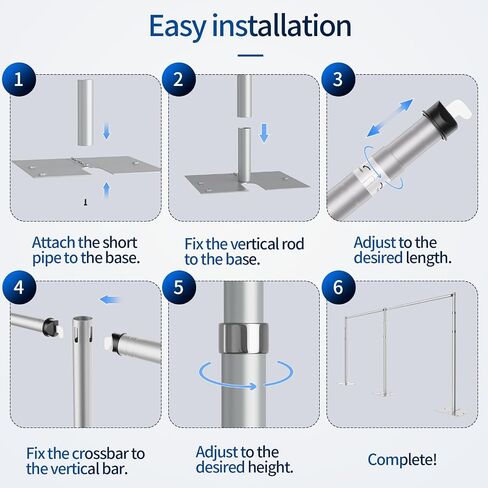 Easy installation

1

Attach the short pipe to the base.

2

Fix the vertical rod to the base.

3

Adjust to the desired length.

4

Fix the crossbar to the vertical bar.

5

Adjust to the desired height.

6

Complete!