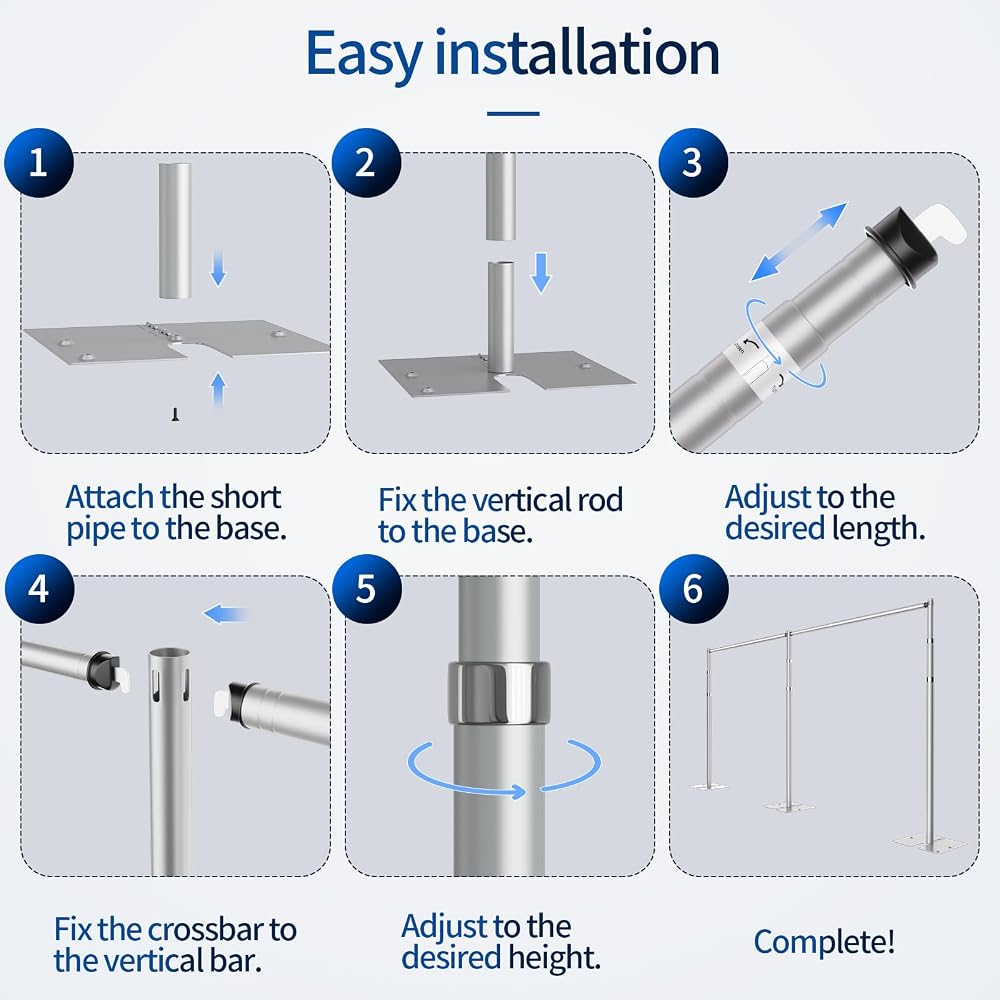 Easy installation

1

Attach the short pipe to the base.

2

Fix the vertical rod to the base.

3

Adjust to the desired length.

4

Fix the crossbar to the vertical bar.

5

Adjust to the desired height.

6

Complete!