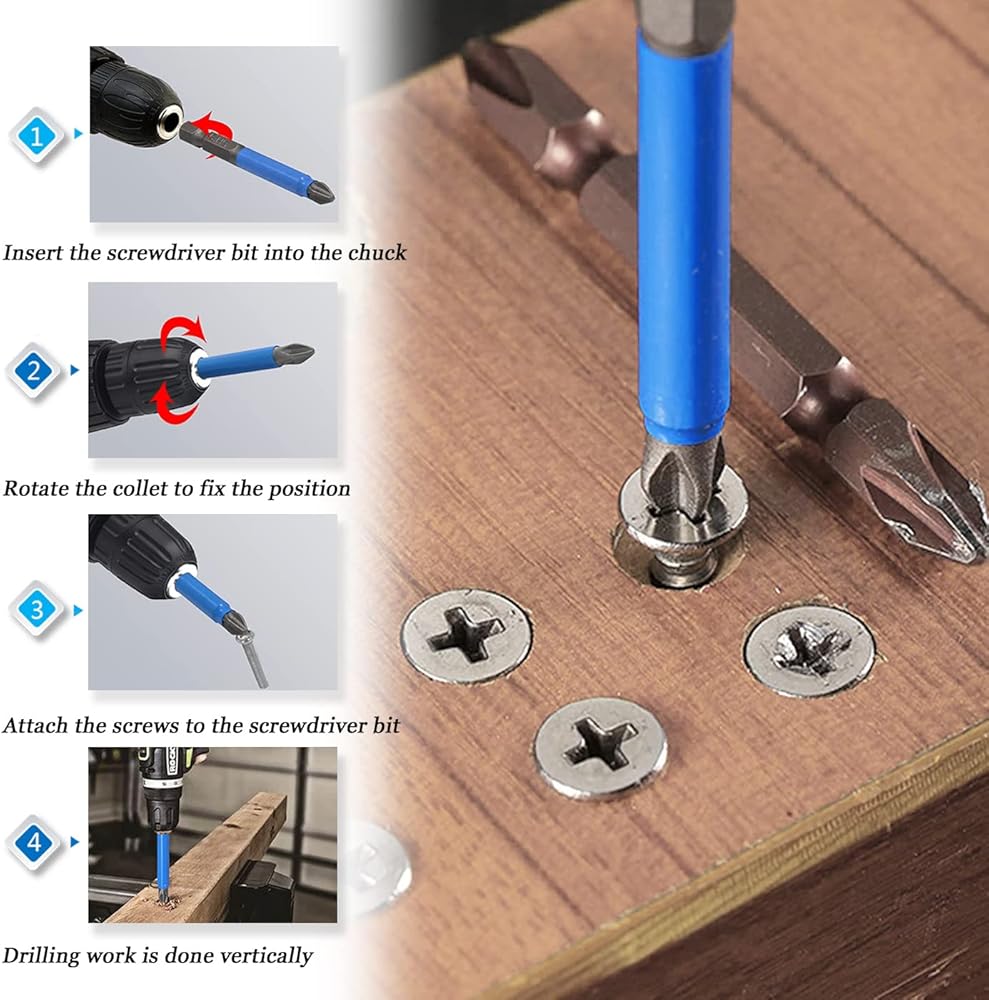 1

Insert the screwdriver bit into the chuck

2

Rotate the collet to fix the position

3

Attach the screws to the screwdriver bit

4

Drilling work is done vertically