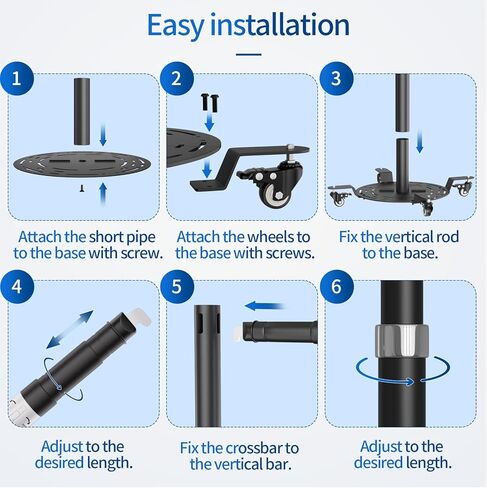 Easy installation

1

Attach the short pipe to the base with screw.

2

Attach the wheels to the base with screws.

3

Fix the vertical rod to the base.

4

Adjust to the desired length.

5

Fix the crossbar to the vertical bar.

6

Adjust to the desired length.