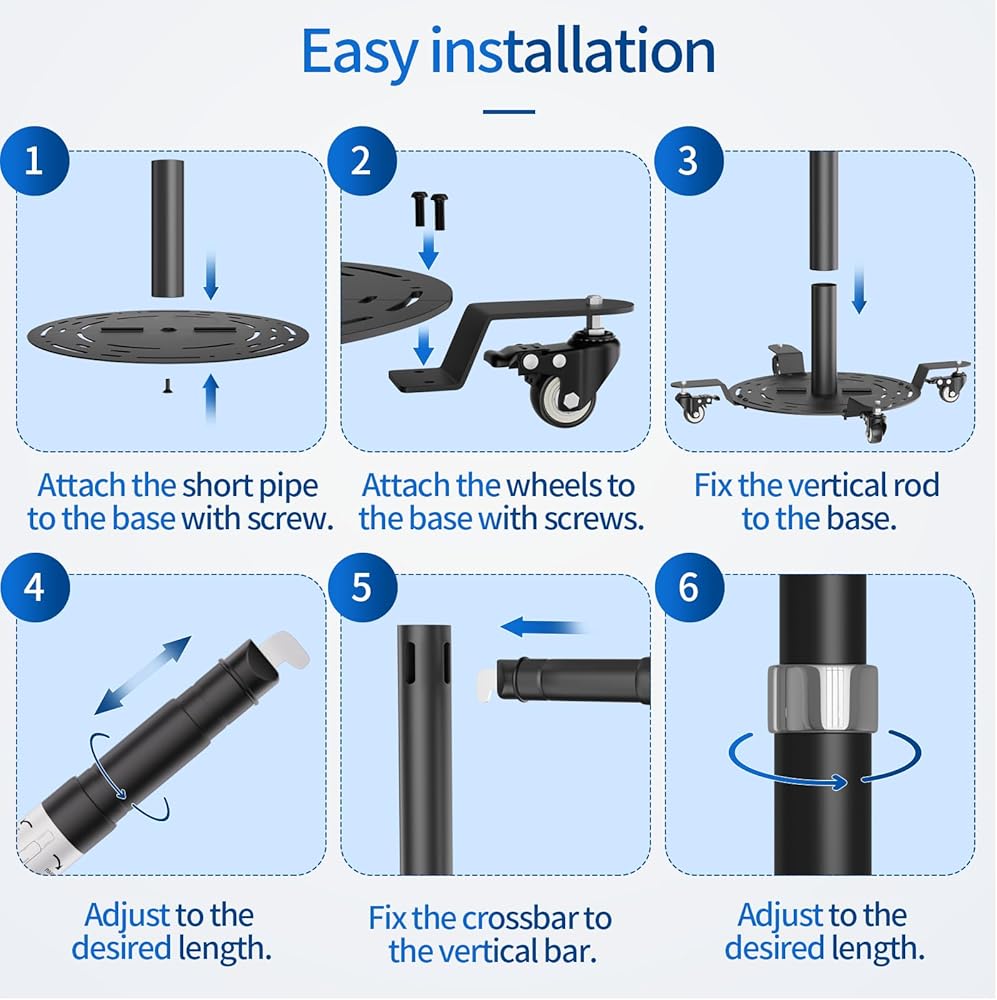 Easy installation

1

Attach the short pipe to the base with screw.

2

Attach the wheels to the base with screws.

3

Fix the vertical rod to the base.

4

Adjust to the desired length.

5

Fix the crossbar to the vertical bar.

6

Adjust to the desired length.