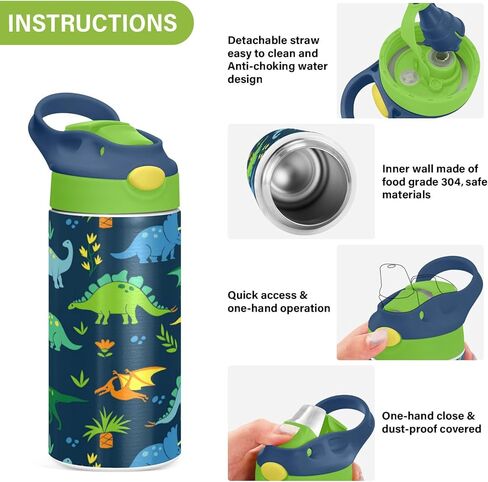 INSTRUCTIONS

Detachable straw easy to clean and Anti-choking water design

Inner wall made of food grade 304, safe materials

Quick access & one-hand operation

One-hand close & dust-proof covered