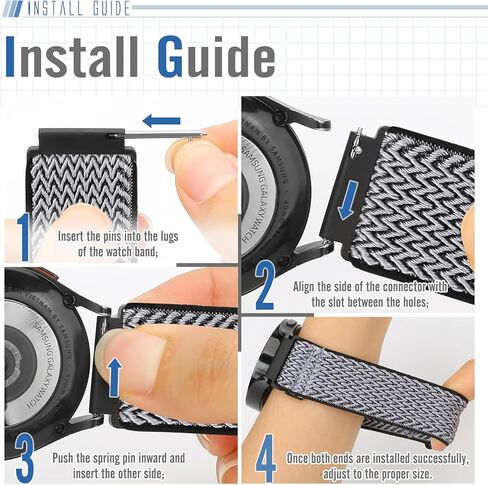 INSTALL GUIDE

Install Guide

1
Insert the pins into the lugs of the watch band;

VIETNAM BY SAMSUNG
SAMSUNG GALAXY WATCH

2
Align the side of the connector with the slot between the holes;

VIETNAM BY SAMSUNG
SAMSUNG GALAXY WATCH

3
Push the spring pin inward and insert the other side;

4
Once both ends are installed successfully, adjust to the proper size.