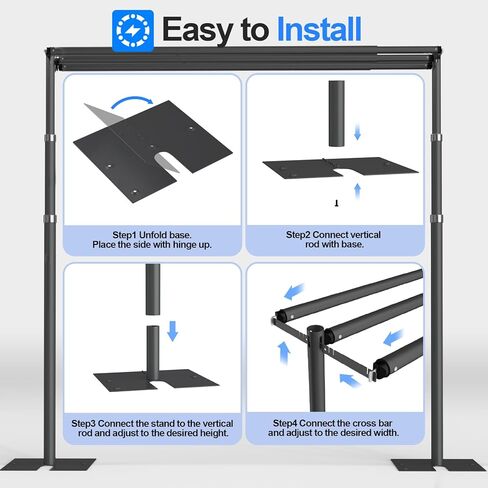 Easy to Install

Step1 Unfold base.
Place the side with hinge up.

Step2 Connect vertical rod with base.

Step3 Connect the stand to the vertical rod and adjust to the desired height.

Step4 Connect the cross bar and adjust to the desired width.