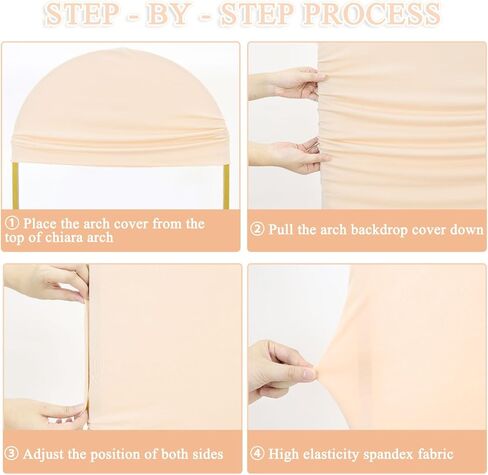 STEP - BY - STEP PROCESS

① Place the arch cover from the top of chiara arch

② Pull the arch backdrop cover down

③ Adjust the position of both sides

④ High elasticity spandex fabric