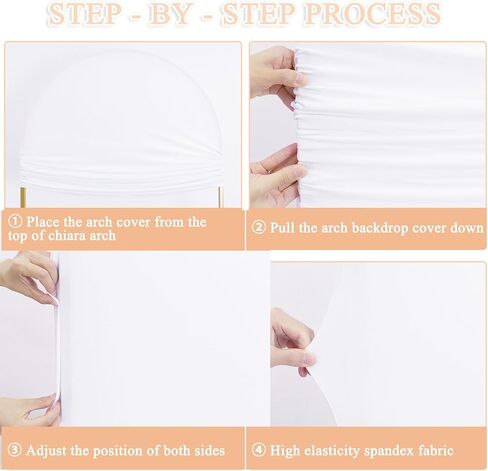 STEP - BY - STEP PROCESS

① Place the arch cover from the top of chiara arch

② Pull the arch backdrop cover down

③ Adjust the position of both sides

④ High elasticity spandex fabric