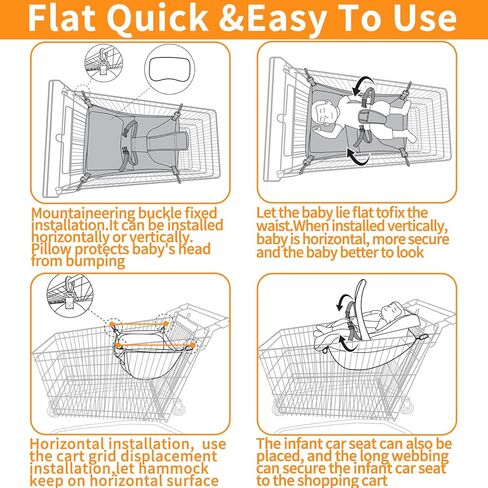 Flat Quick &Easy To Use

Mountaineering buckle fixed installation.It can be installed horizontally or vertically. Pillow protects baby's head from bumping

Let the baby lie flat tofix the waist.When installed vertically, baby is horizontal, more secure and the baby better to look

Horizontal installation, use the cart grid displacement installation,let hammock keep on horizontal surface

The infant car seat can also be placed, and the long webbing can secure the infant car seat to the shopping cart