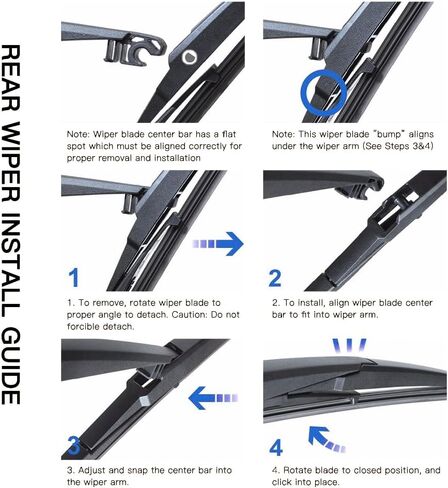 REAR WIPER INSTALL GUIDE

Note: Wiper blade center bar has a flat spot which must be aligned correctly for proper removal and installation

Note: This wiper blade "bump" aligns under the wiper arm (See Steps 3&4)

1

1. To remove, rotate wiper blade to proper angle to detach. Caution: Do not forcible detach.

2

2. To install, align wiper blade center bar to fit into wiper arm.

3

3. Adjust and snap the center bar into the wiper arm.

4

4. Rotate blade to closed position, and click into place.