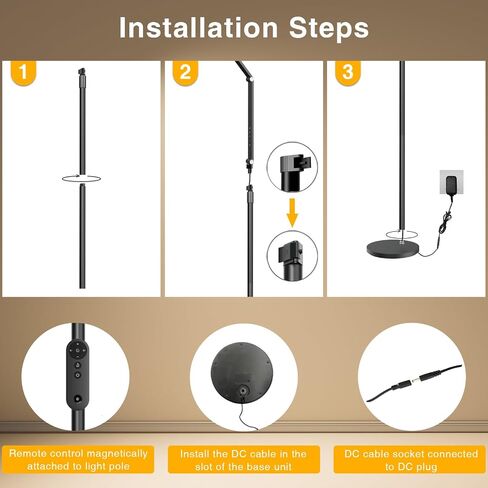 Installation Steps

1

2

3

Remote control magnetically attached to light pole

Install the DC cable in the slot of the base unit

DC cable socket connected to DC plug